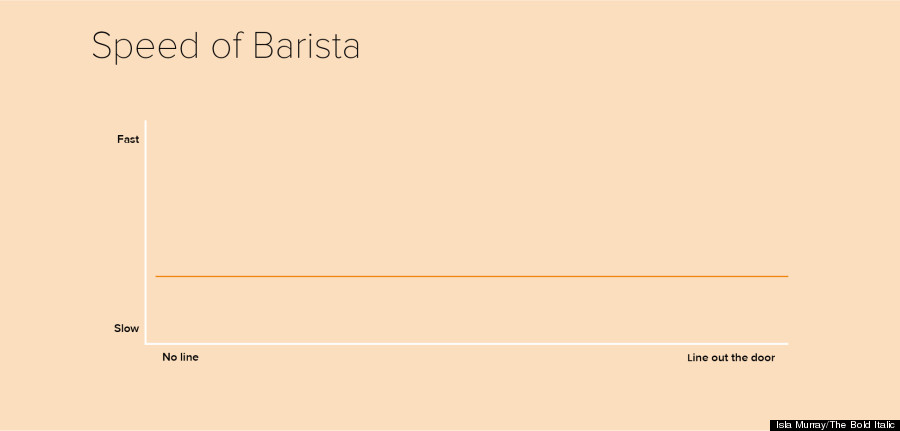 Speed of Barista

Fast

Slow

No line

Line out the door

Isla Murray/The Bold Italic