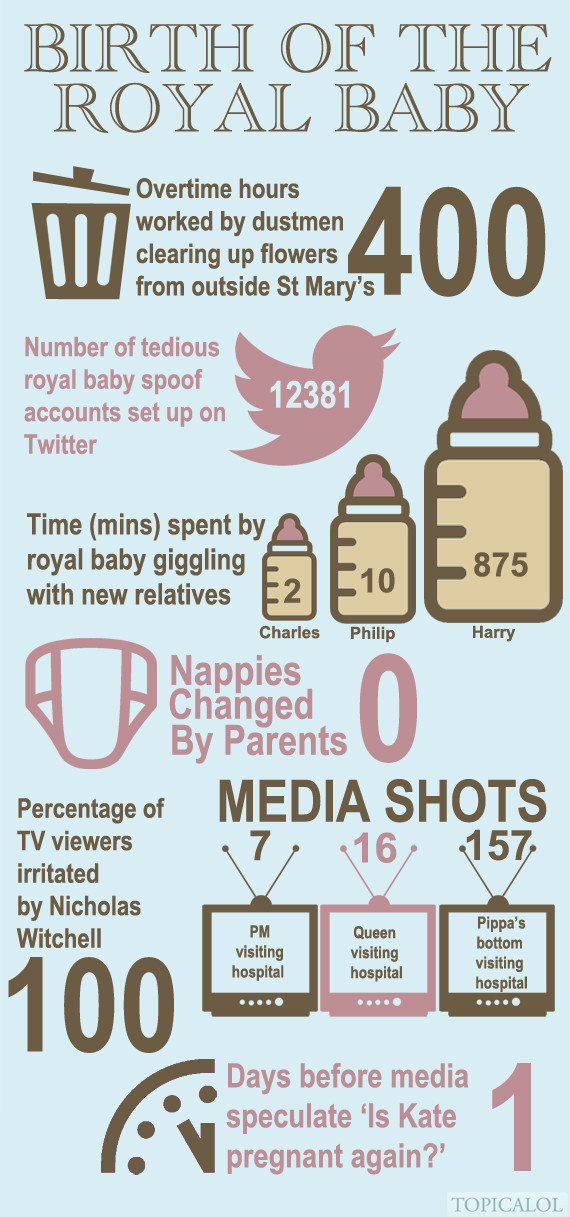 BIRTH OF THE ROYAL BABY

Overtime hours worked by dustmen clearing up flowers from outside St Mary's 400

Number of tedious royal baby spoof accounts set up on Twitter 12381

Time (mins) spent by royal baby giggling with new relatives

2 Charles
10 Philip
875 Harry

Nappies Changed By Parents 0

Percentage of TV viewers irritated by Nicholas Witchell 100

MEDIA SHOTS

7 PM visiting hospital
16 Queen visiting hospital
157 Pippa's bottom visiting hospital

Days before media speculate 'Is Kate pregnant again?' 1

TOPICALOL