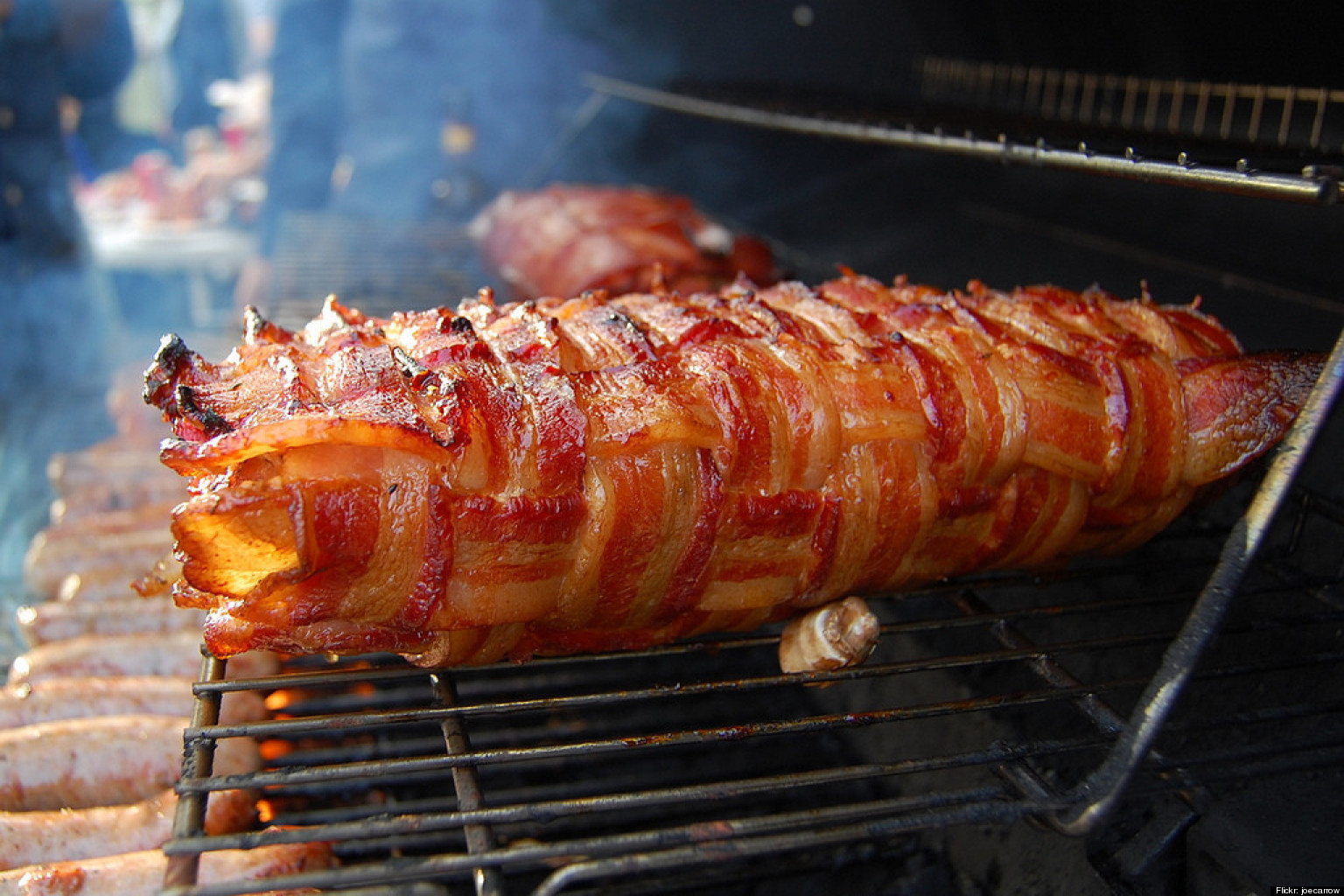 Flickr: joecarrow